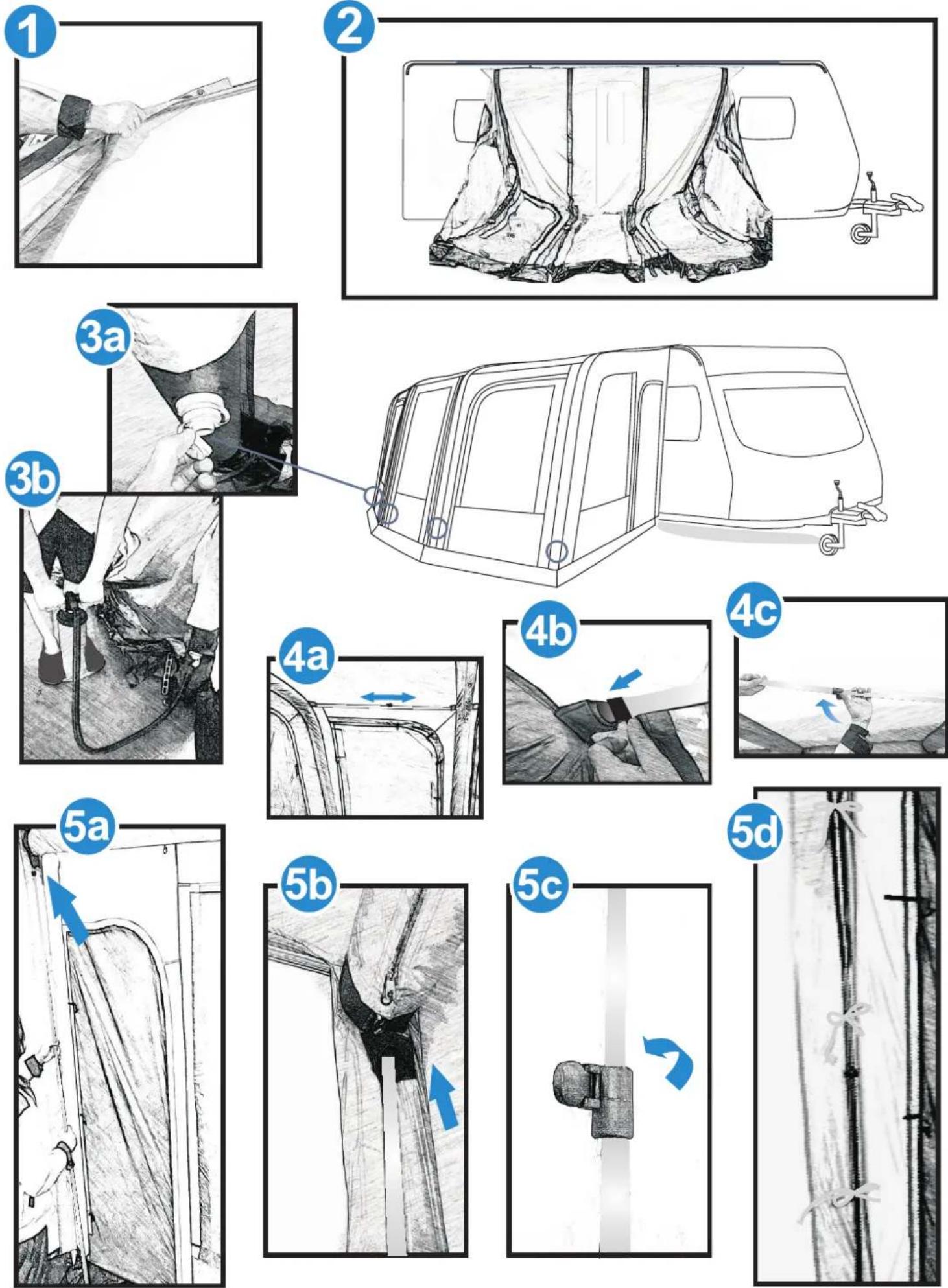 1
2
3a
3b
4a
4b
4c
5a
5b
5c
5d