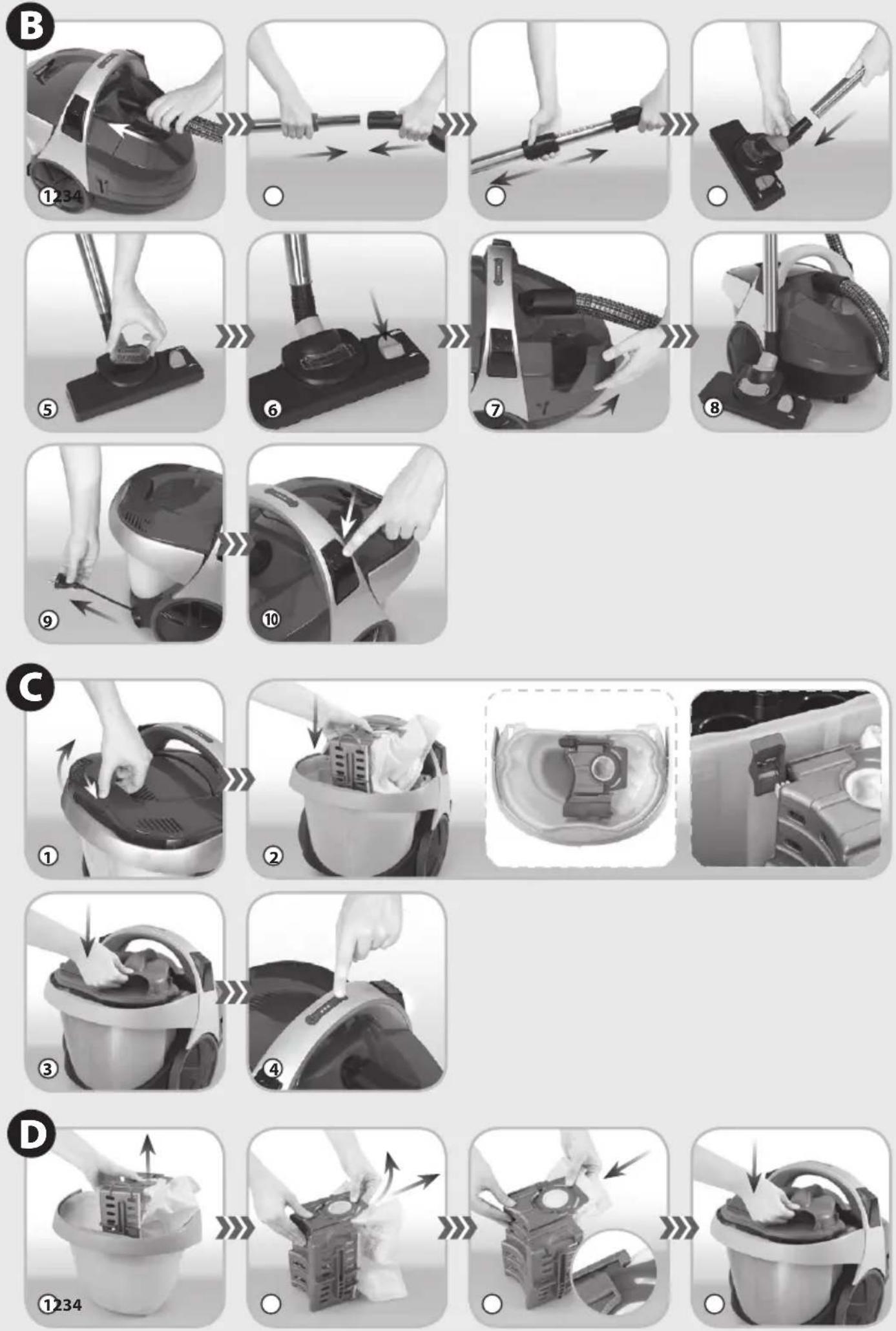 B

1234

5

6

7

8

9

10

C

1

2

3

4

D

1234