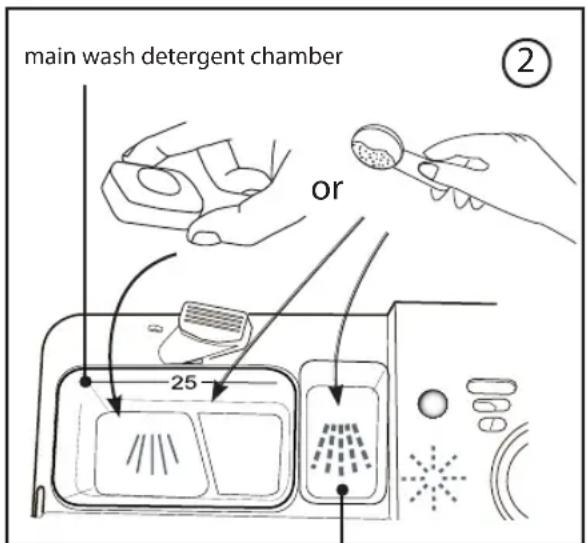 main wash detergent chamber

2

or

25