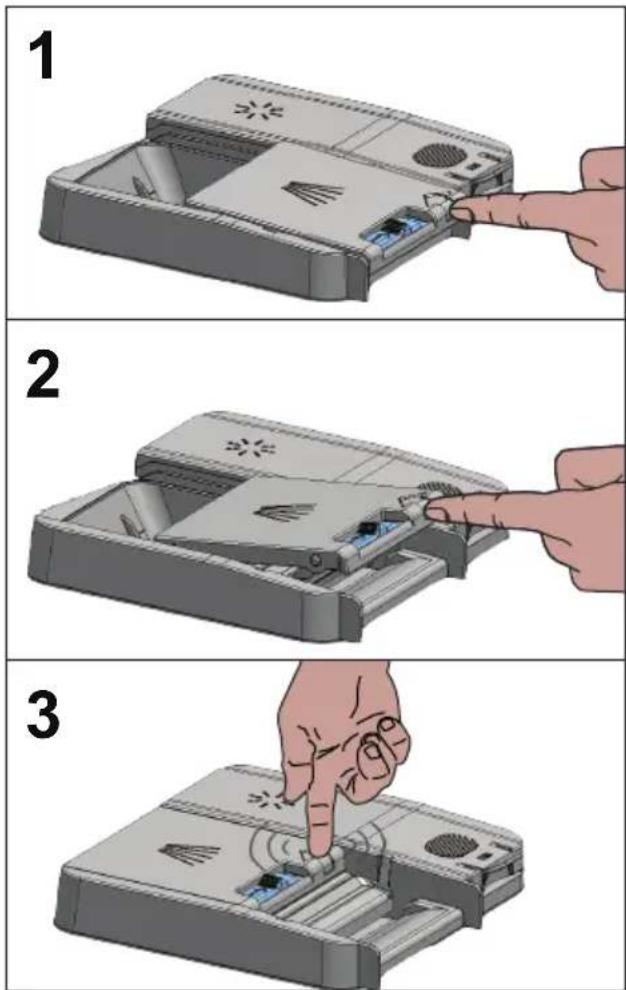 1

2

3