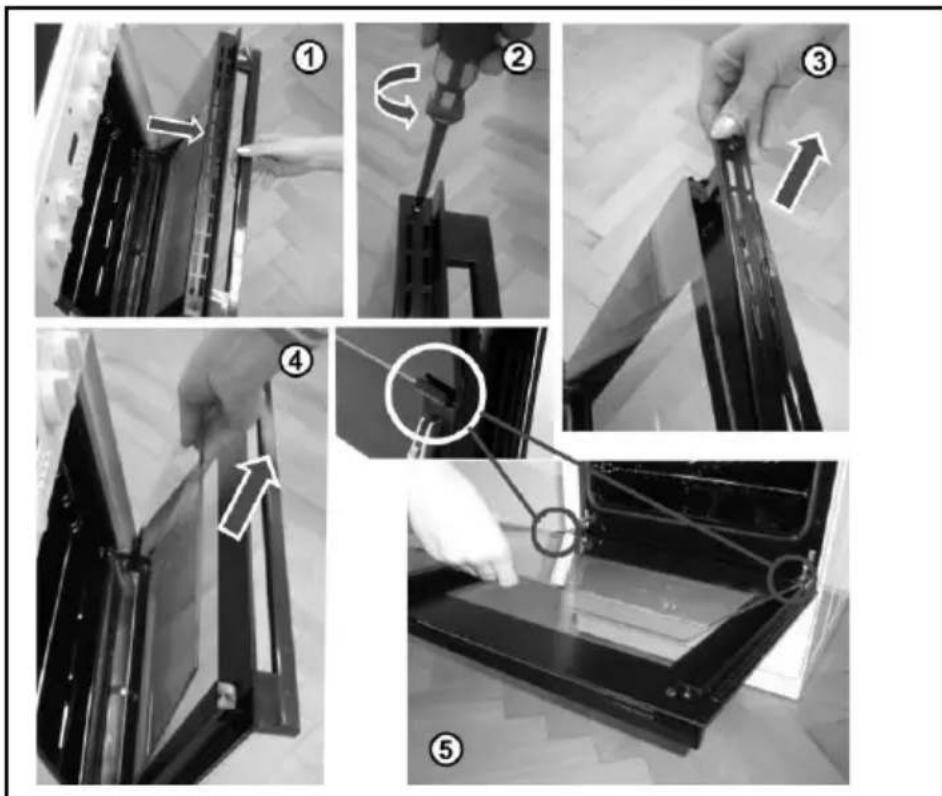 1
2
3
4
5