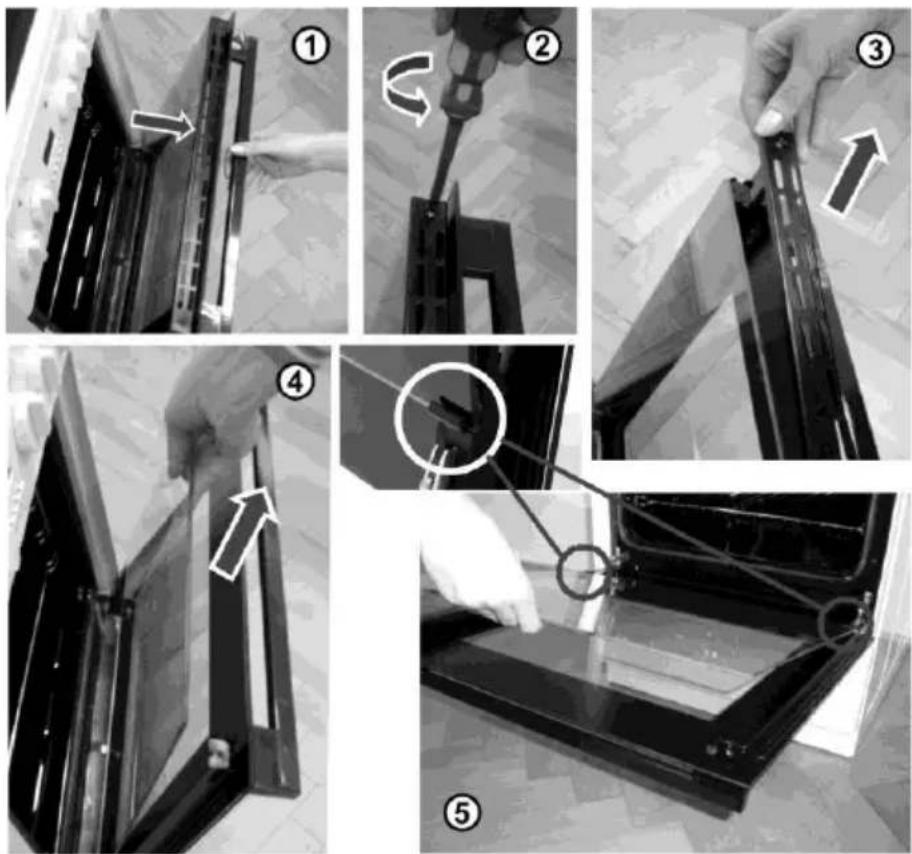 1
2
3
4
5