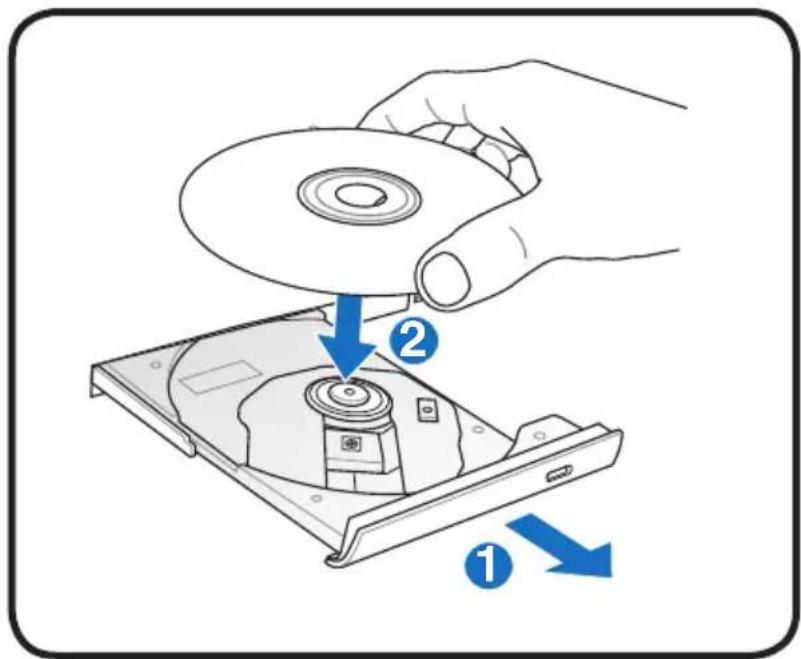 2

1