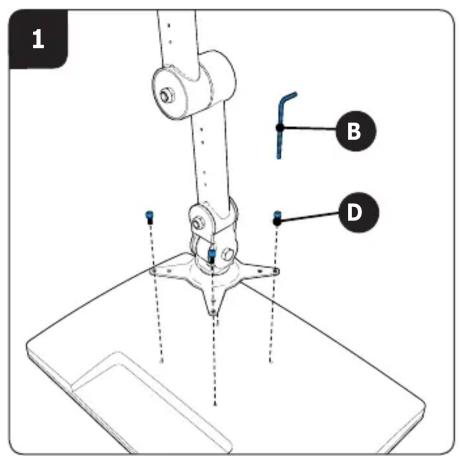 1

B

D