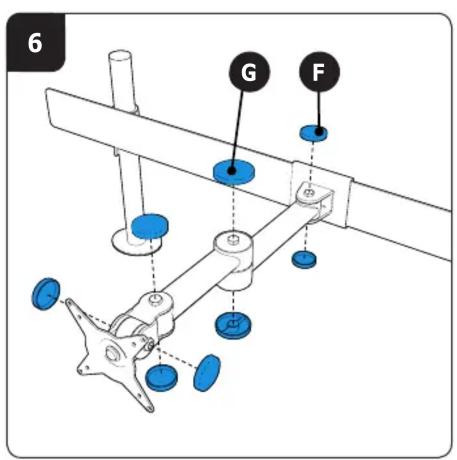 6

G

F