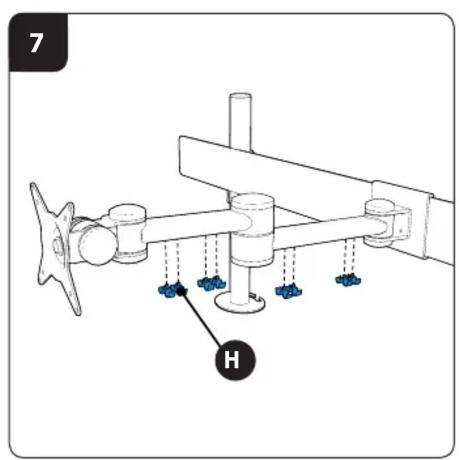 7

H