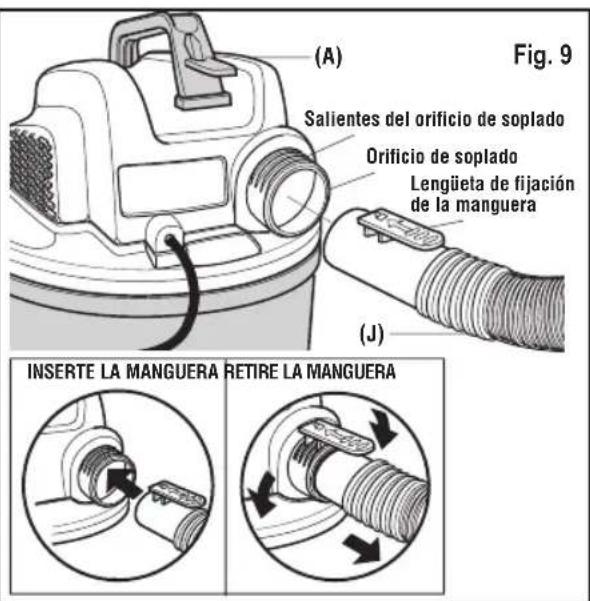 (A)

Fig. 9

Salientes del orificio de soplado

Orificio de soplado

Lengüeta de fijación de la manguera

(J)

INSERTE LA MANGUERA

RETIRE LA MANGUERA