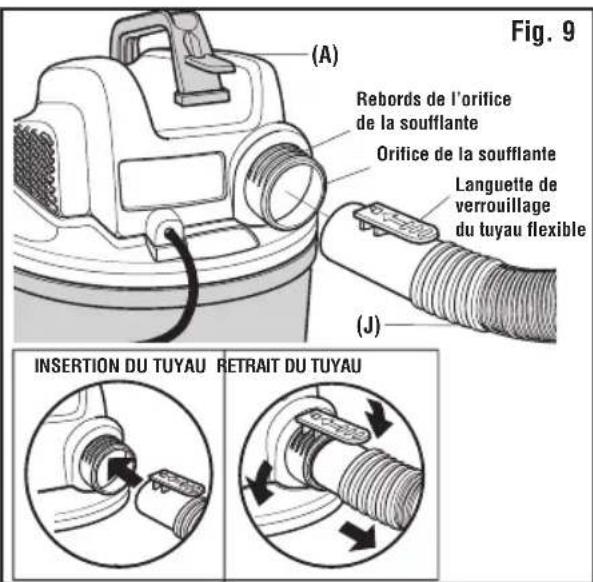 Fig. 9

(A)

Rebords de l'orifice de la soufflante

Orifice de la soufflante

Languette de verrouillage du tuyau flexible

(J)

INSERTION DU TUYAU

RETRAIT DU TUYAU