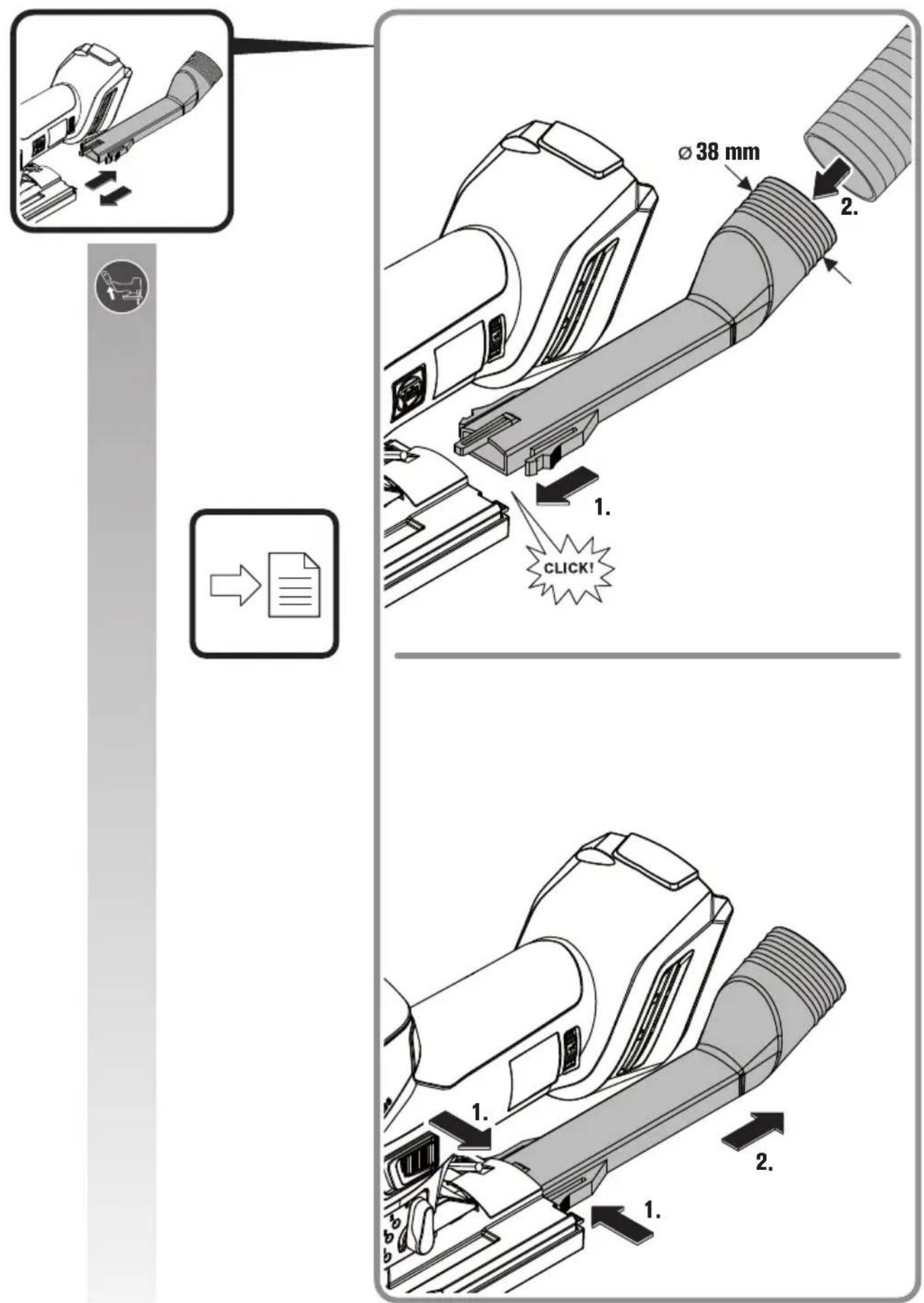 ⌀ 38 mm
2.
1.
CLICK!
1.
2.
1.