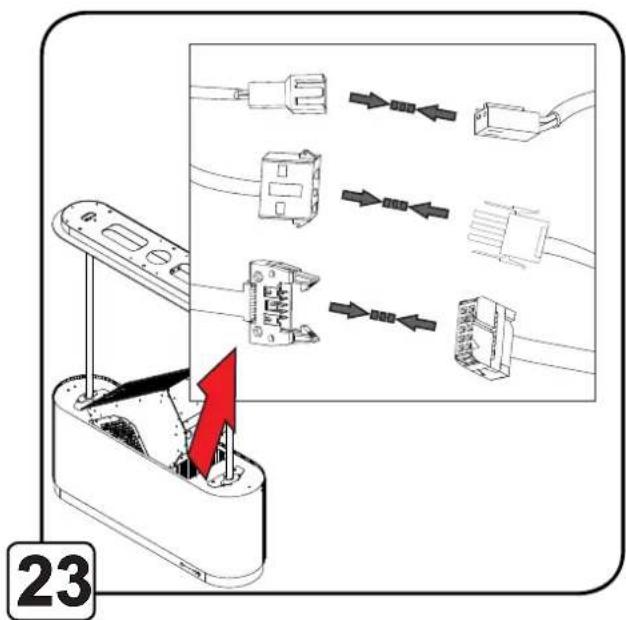 23