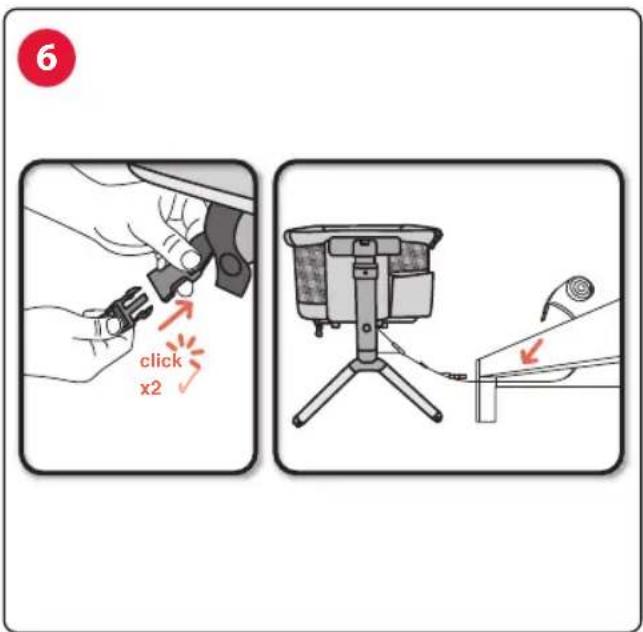 6

click
x2