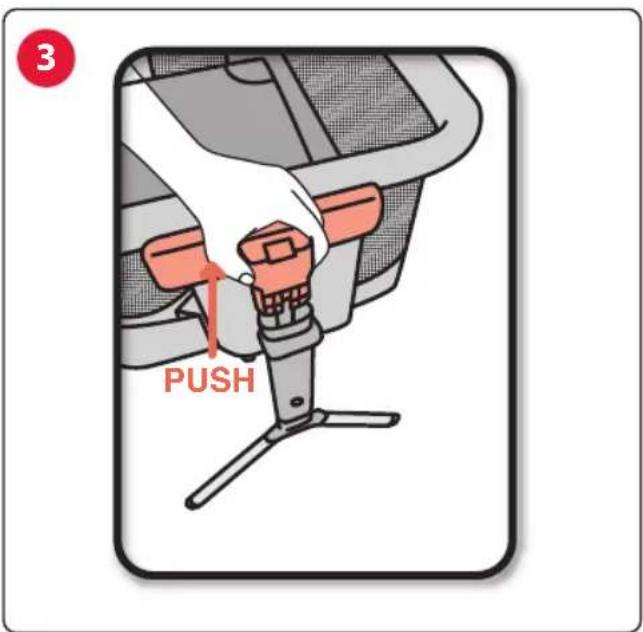 3

PUSH