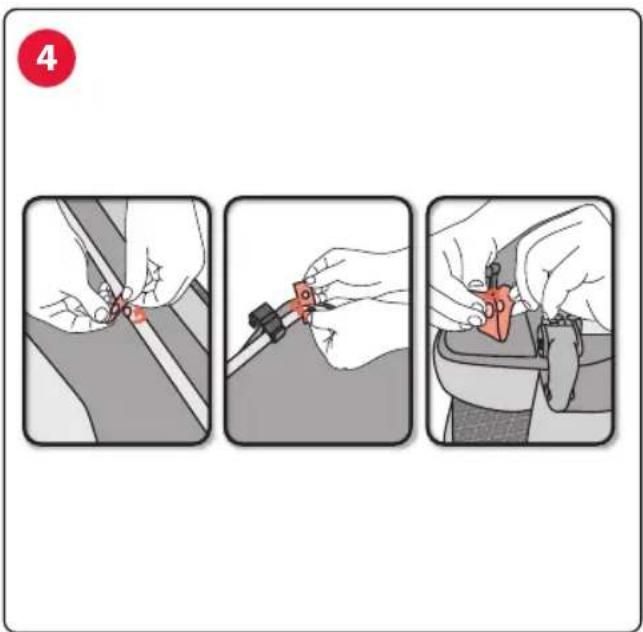 4