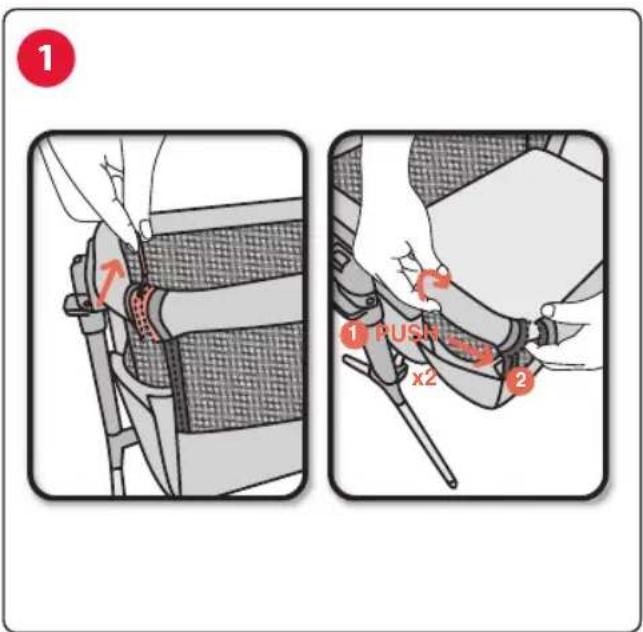 1

1 PUSH
x2
2