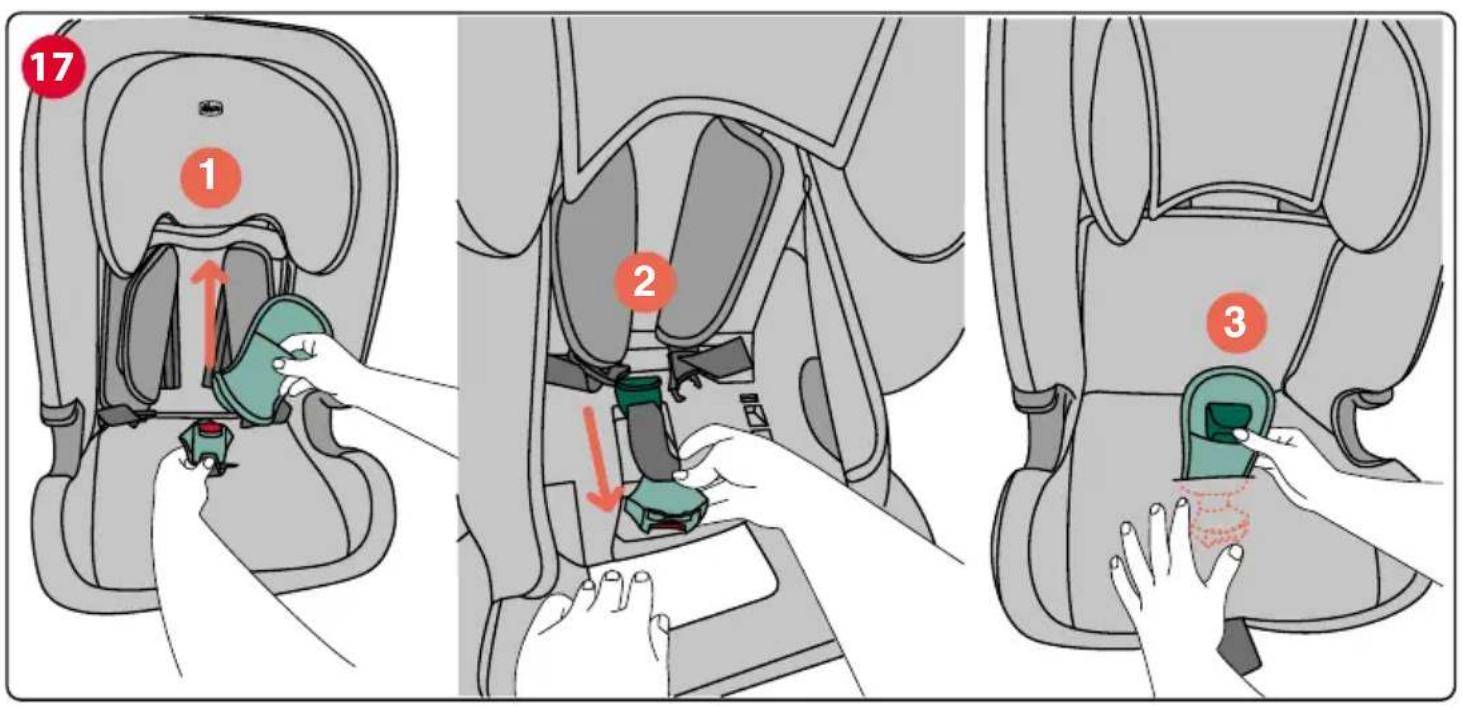 17

1

2

3