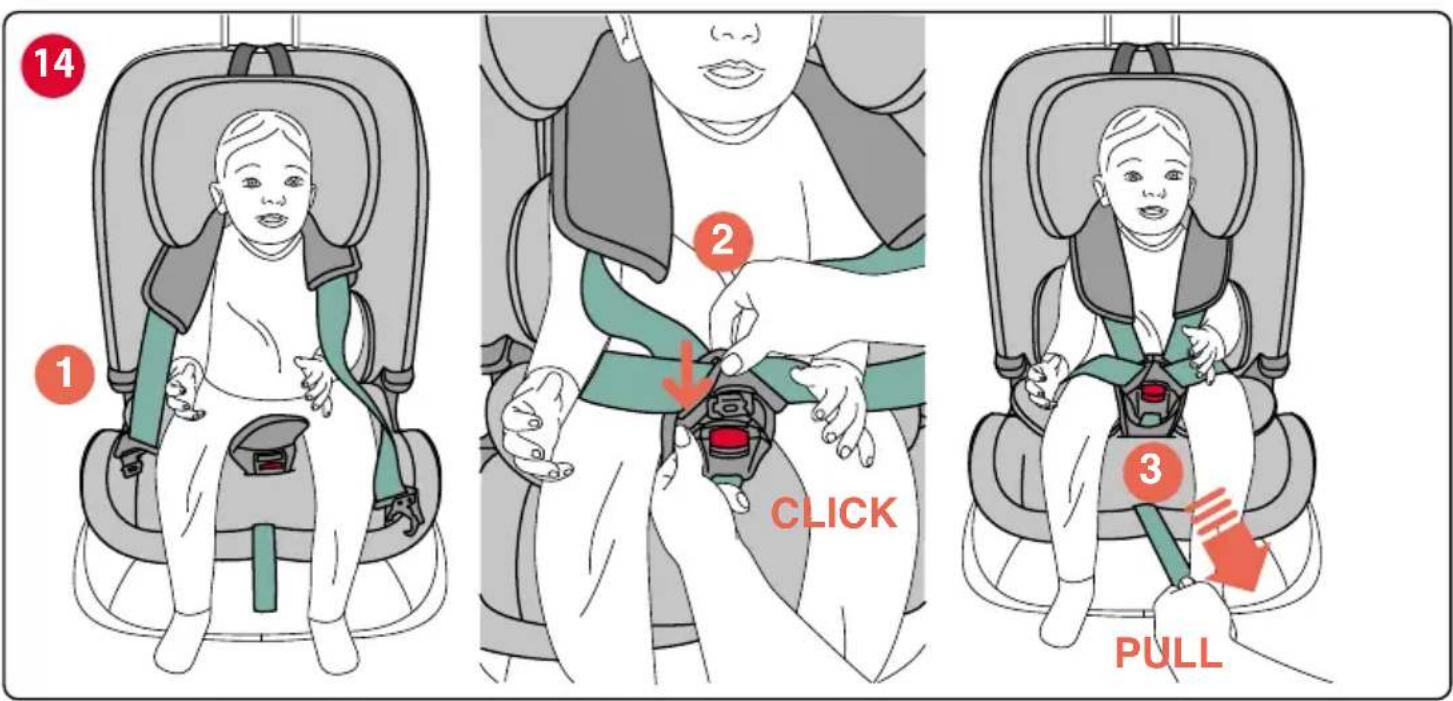 14

1

2

CLICK

3

PULL