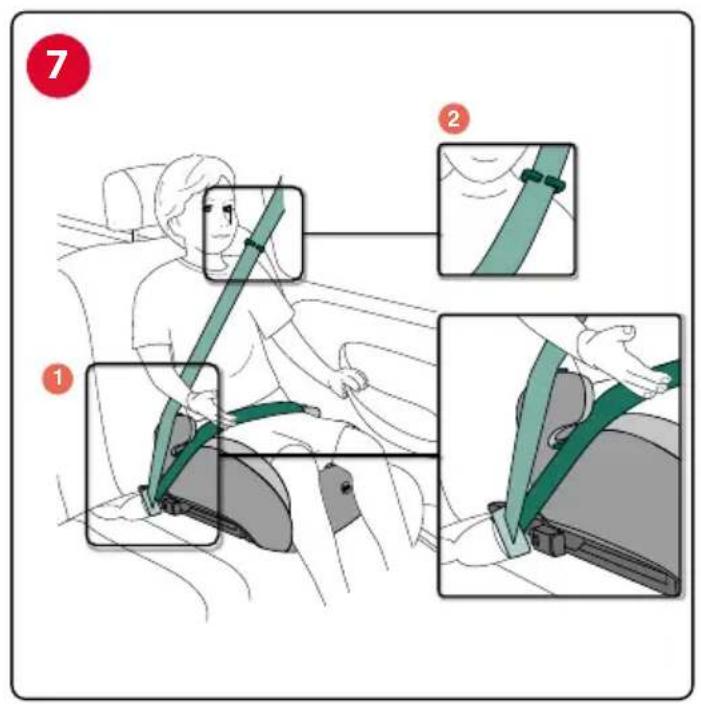 7

2

1