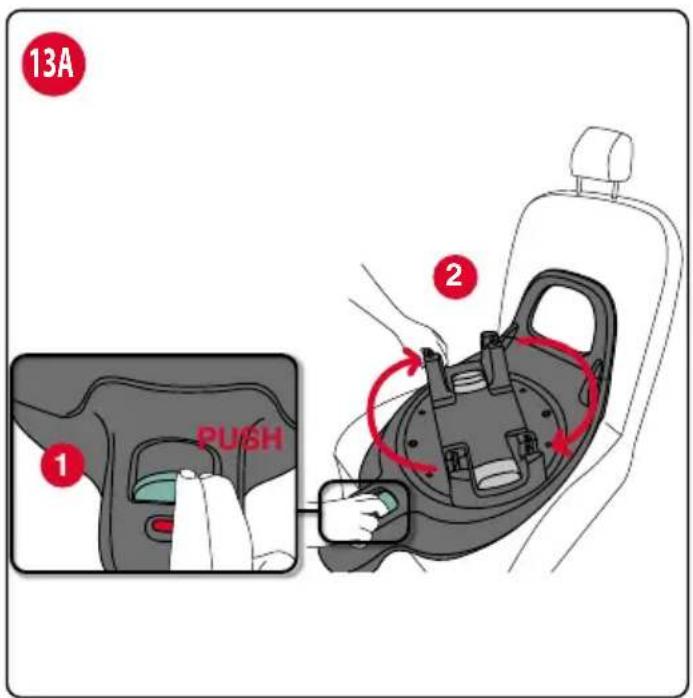 13A

2

1

PUSH