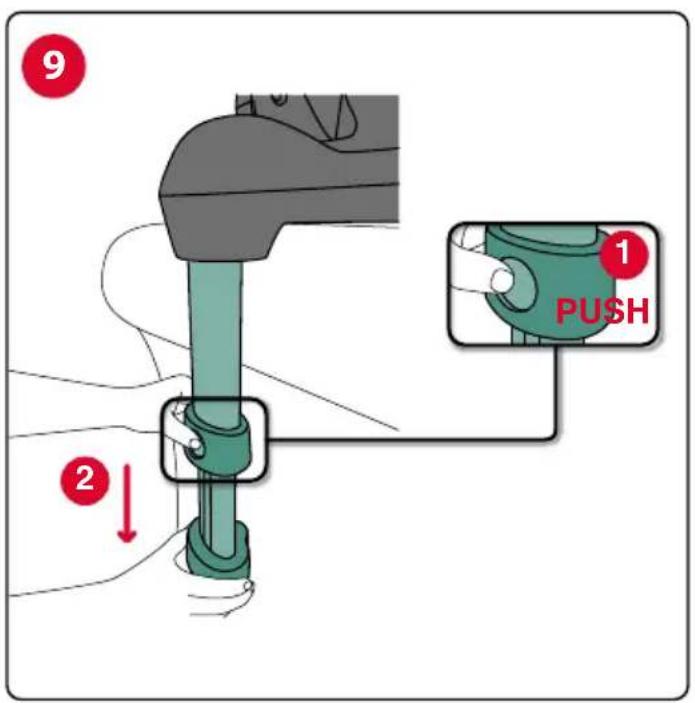 9

1
PUSH

2