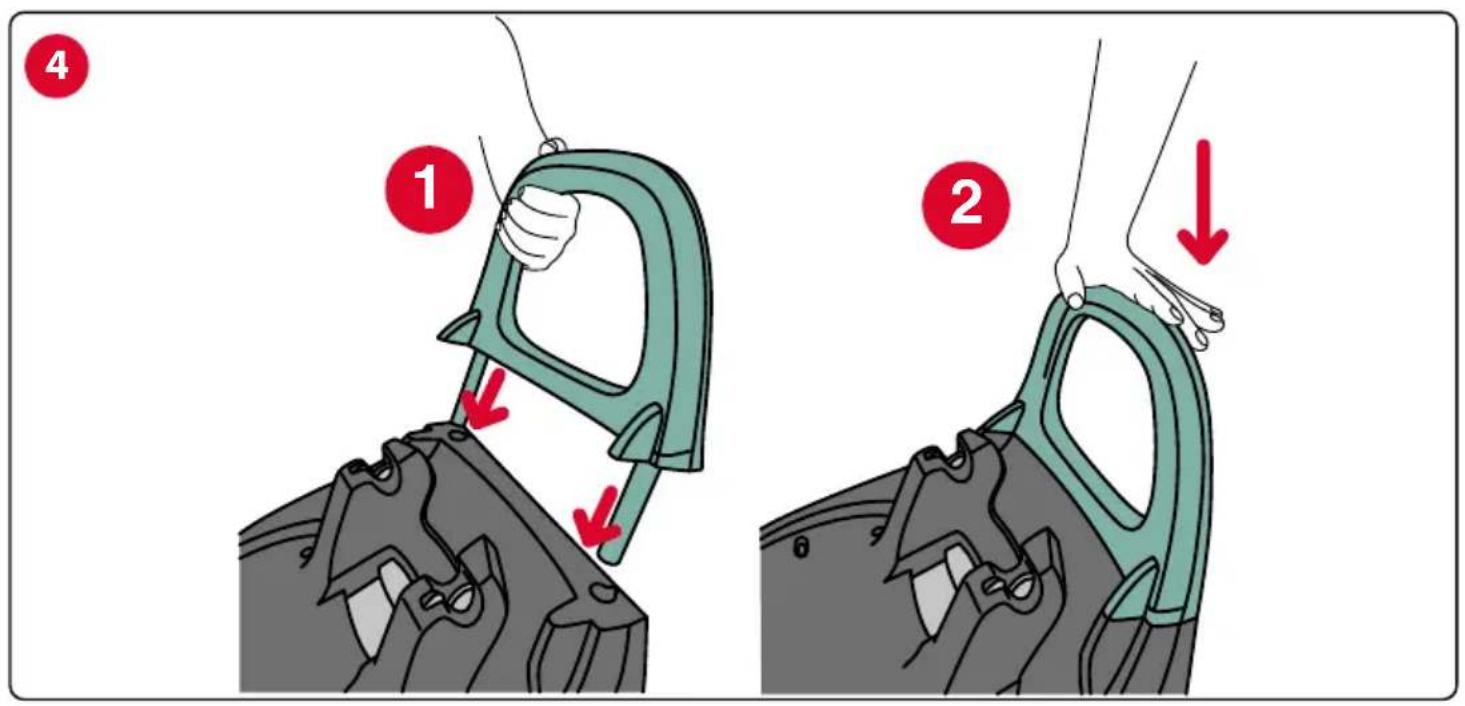 4

1

2