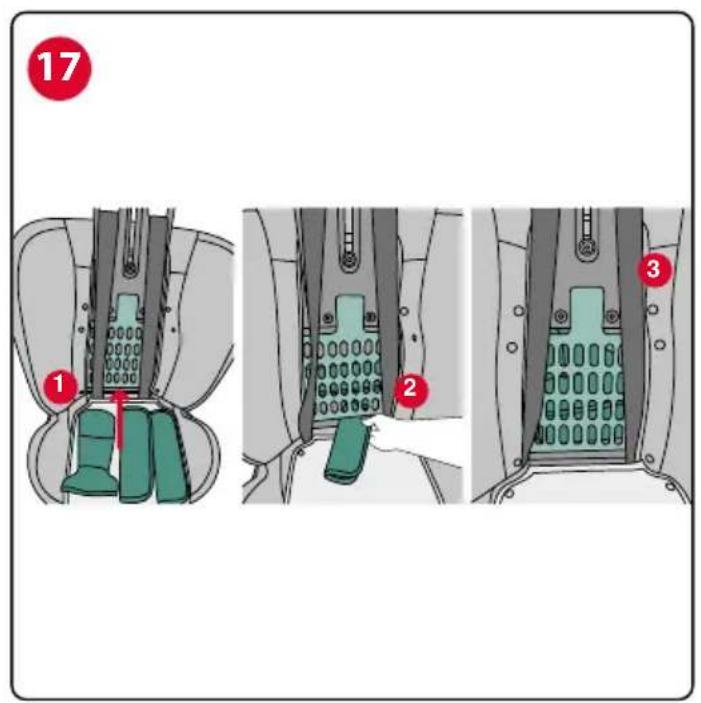 17

1

2

3