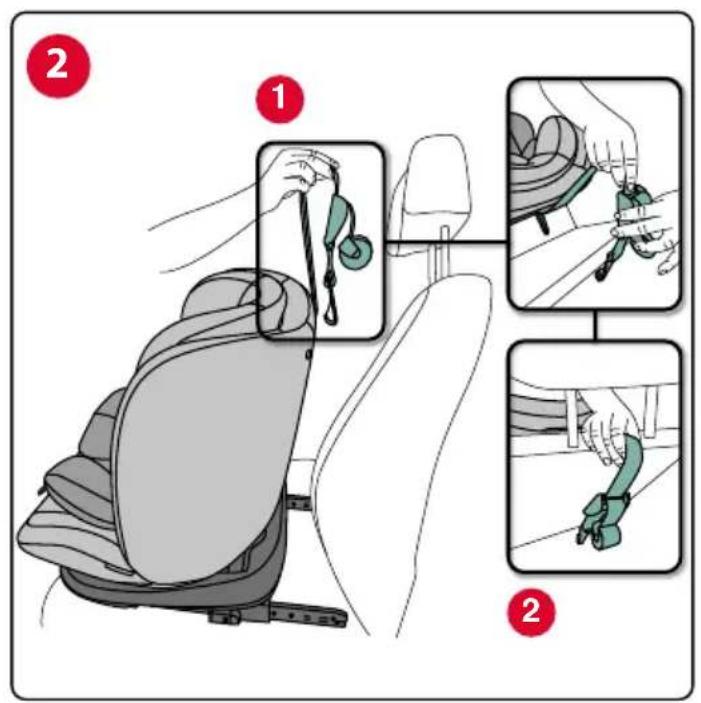 2

1

2