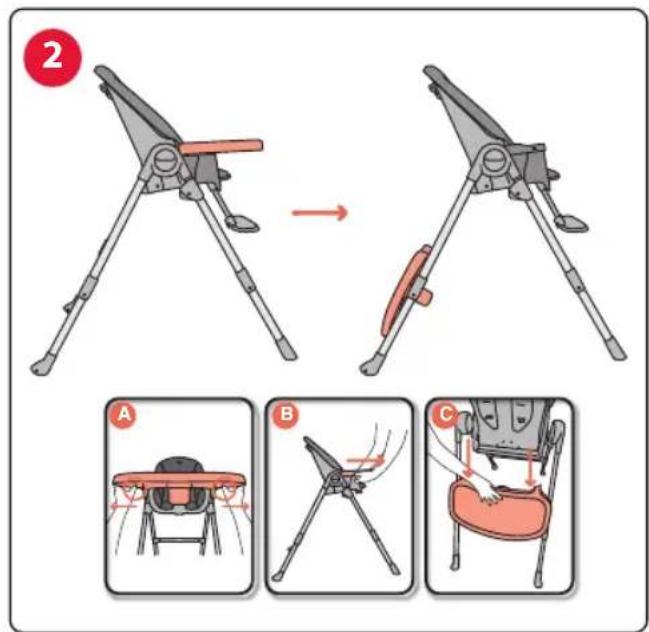 2

A

B

C