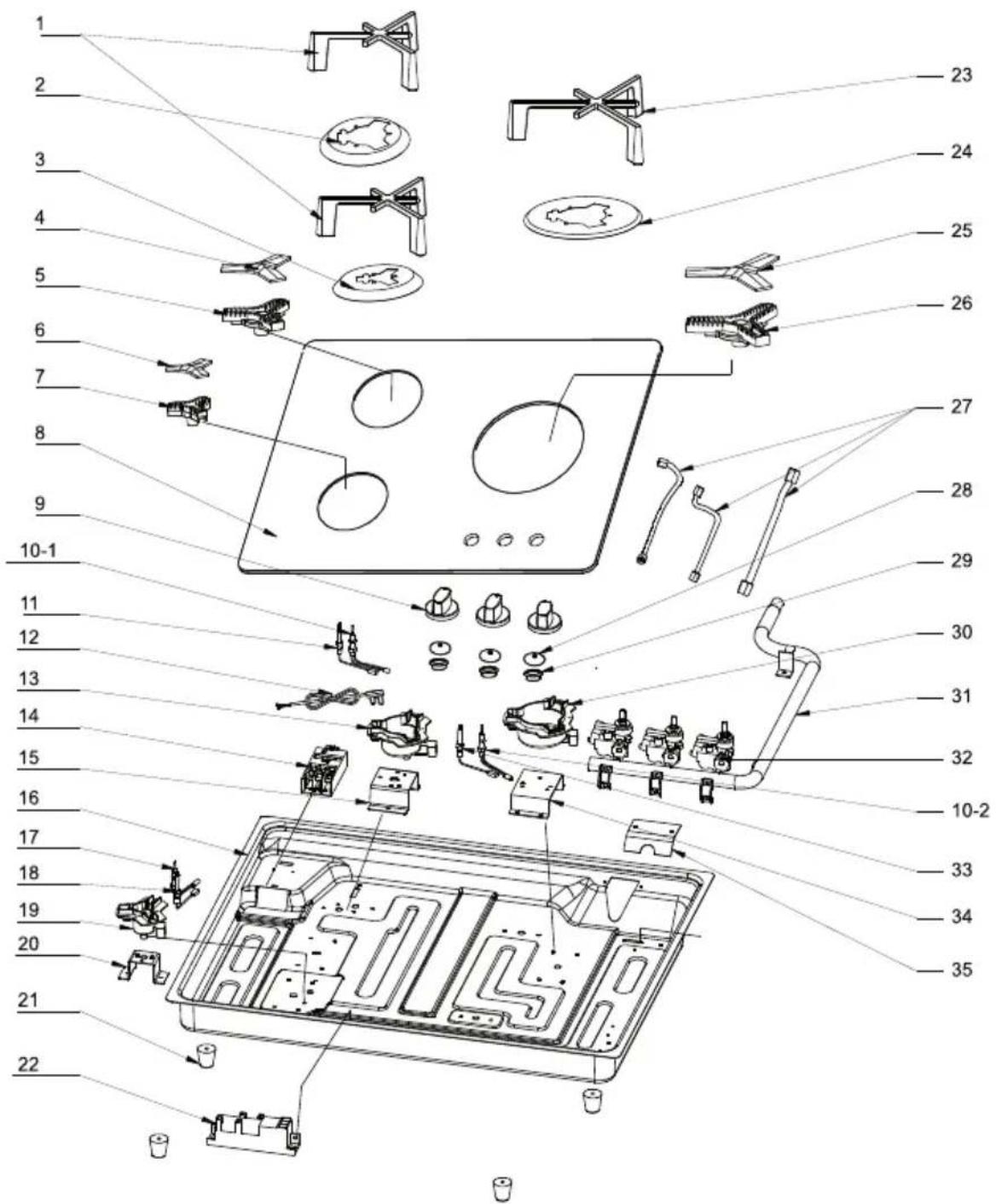 1
2
3
4
5
6
7
8
9
10-1
11
12
13
14
15
16
17
18
19
20
21
22
23
24
25
26
27
28
29
30
31
32
10-2
33
34
35