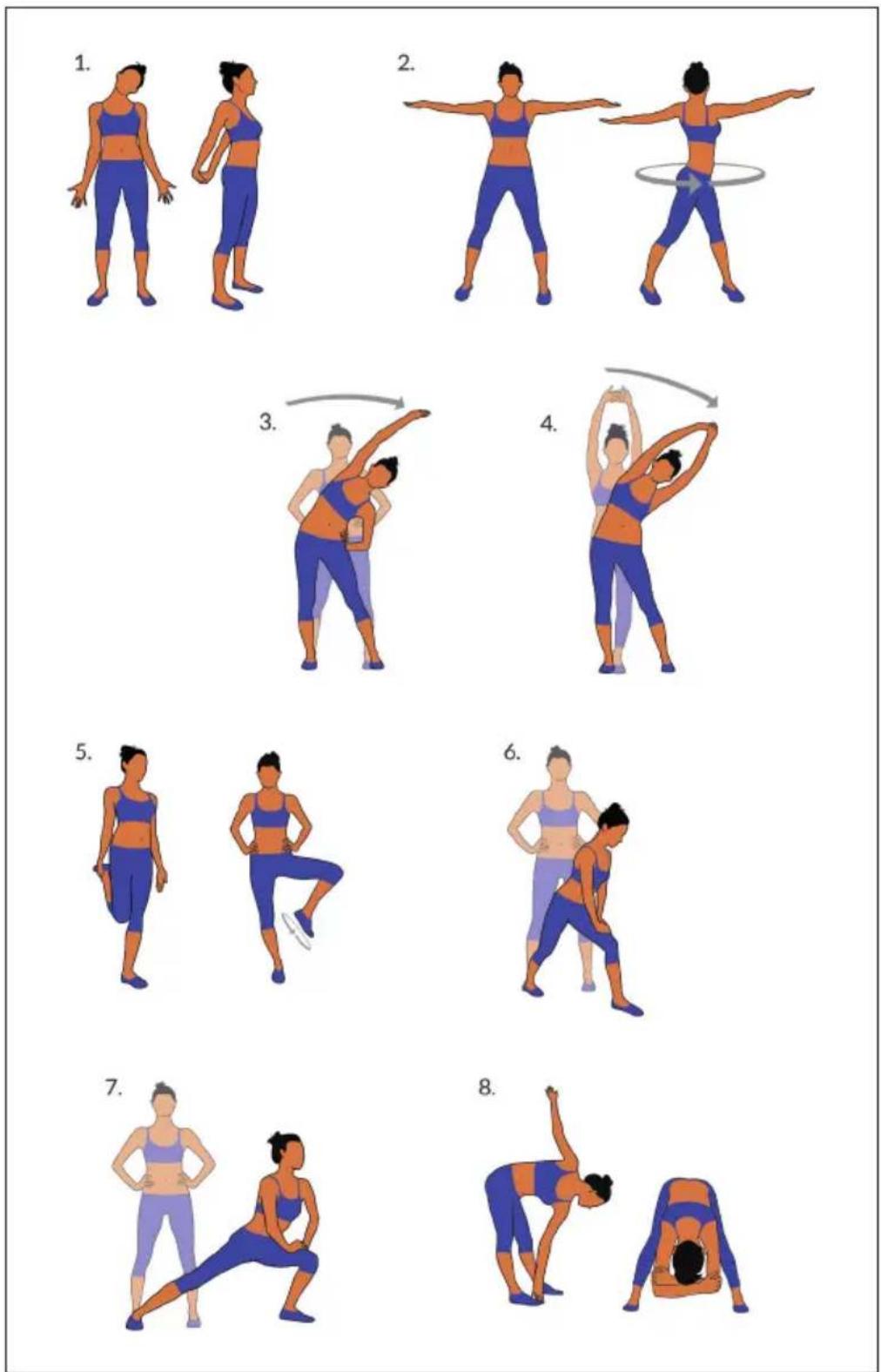 1.

2.

3.

4.

5.

6.

7.

8.