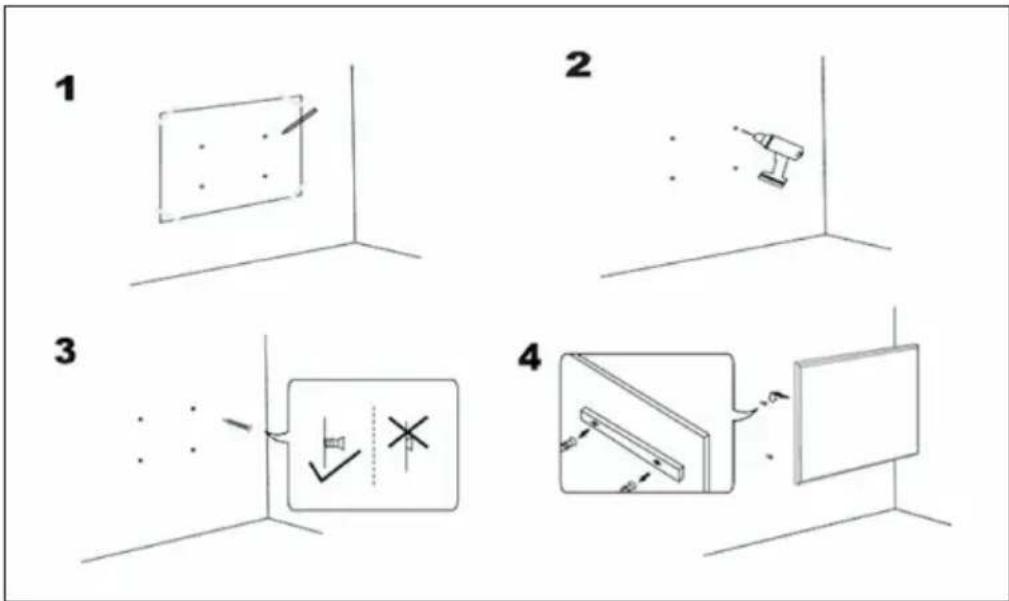 1

2

3

4