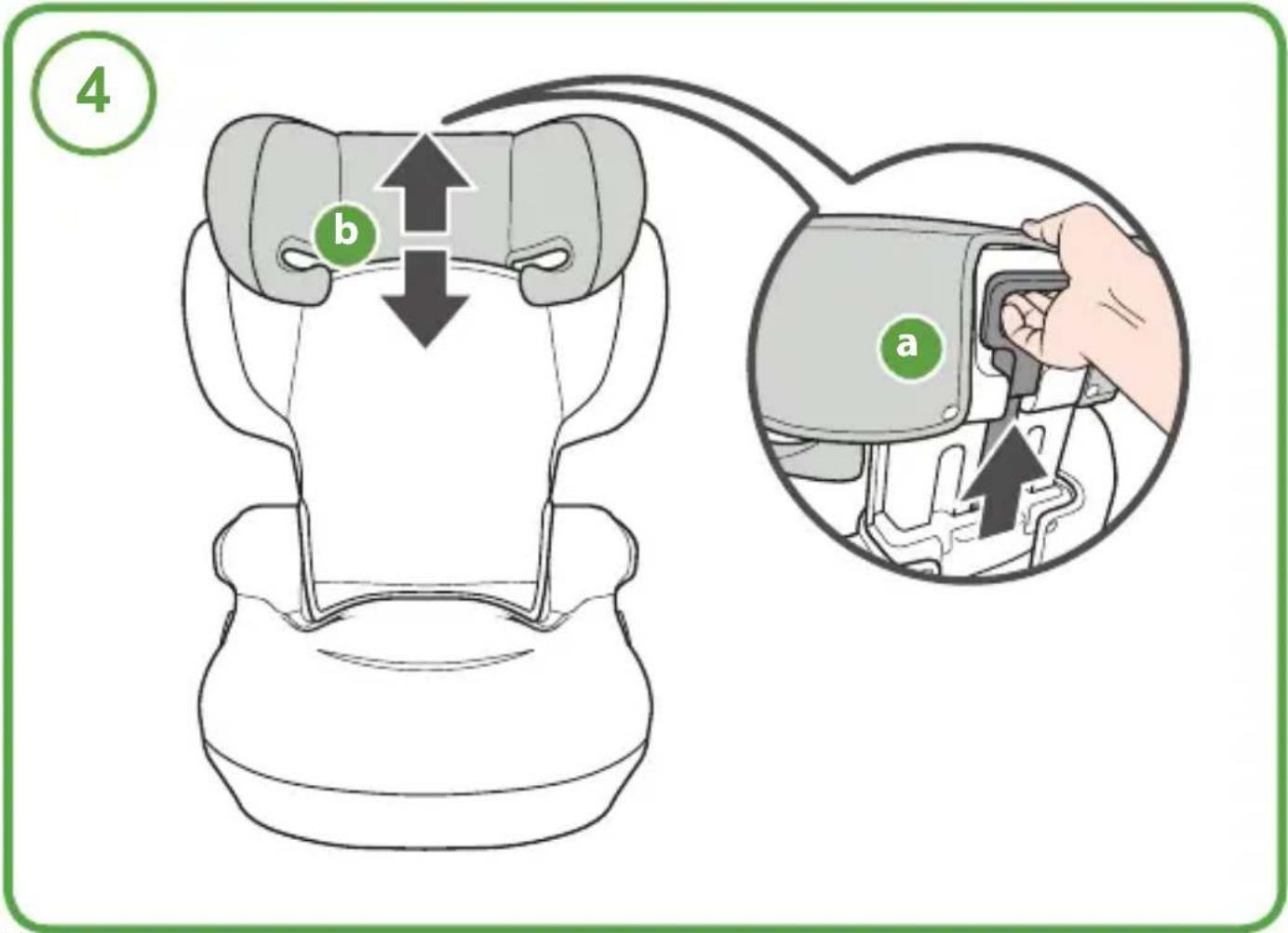 4

b

a