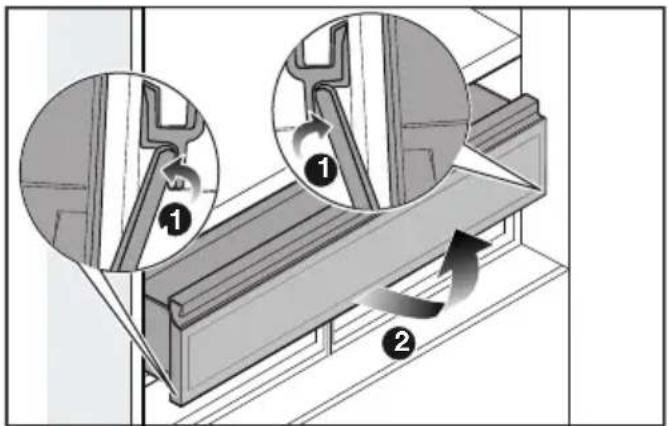 1
1
2