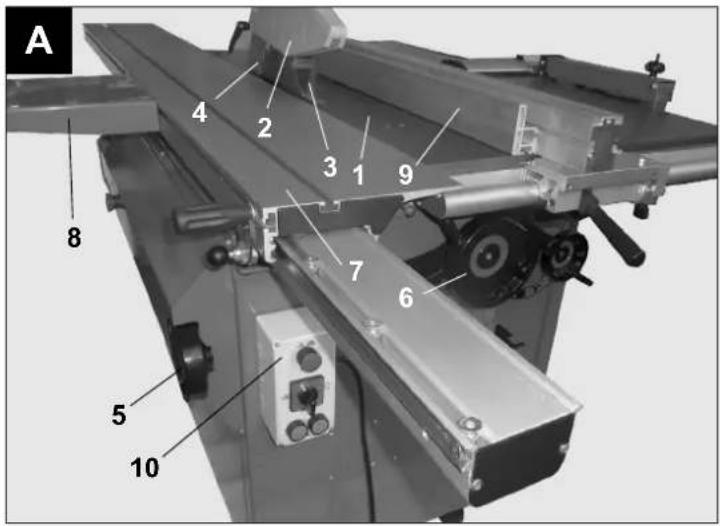 A

4
2
3
1
9
8
7
6
5
10