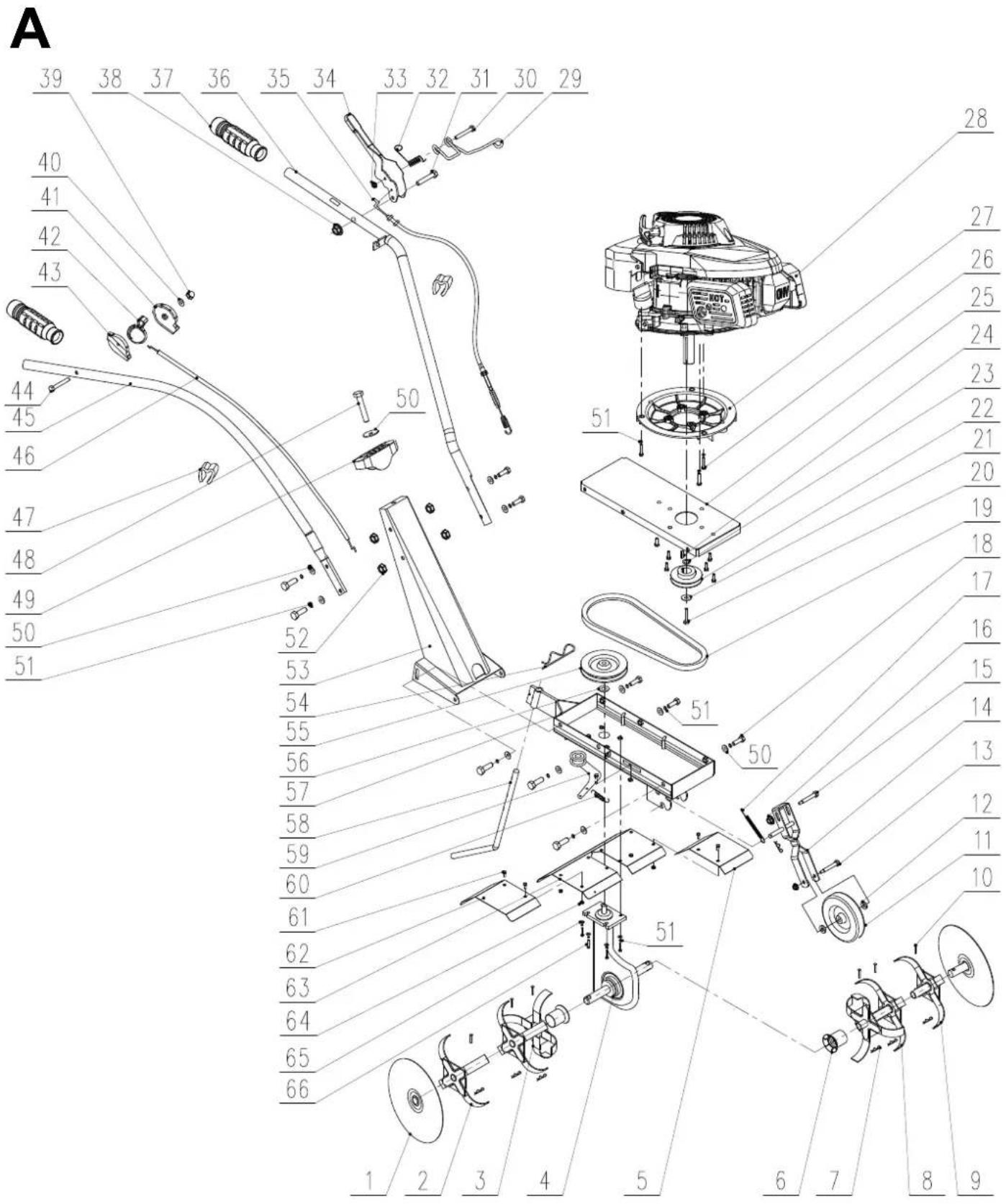 A

39 38 37 36 35 34 33 32 31 30 29

28

27

26

25

24

23

22

21

20

19

18

17

16

15

14

13

12

11

10

40

41

42

43

44

45

46

47

48

49

50

51

50

51

52

53

54

55

56

57

58

59

60

61

62

63

64

65

66

51

50

51

1 2 3 4 5 6 7 8 9