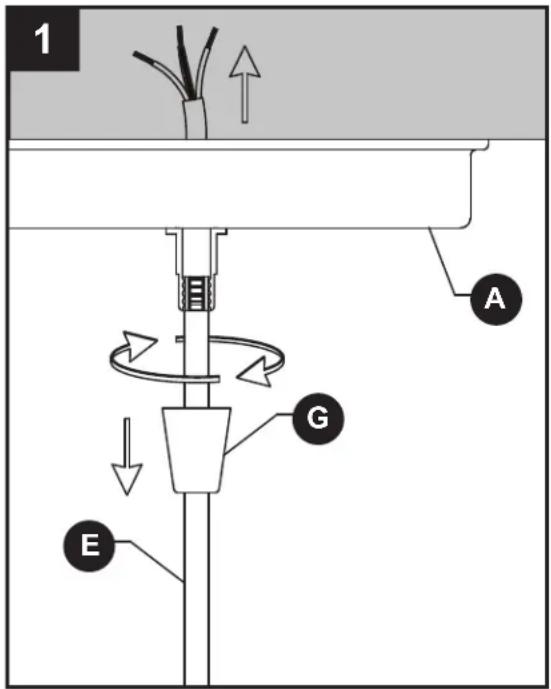 1

A

G

E