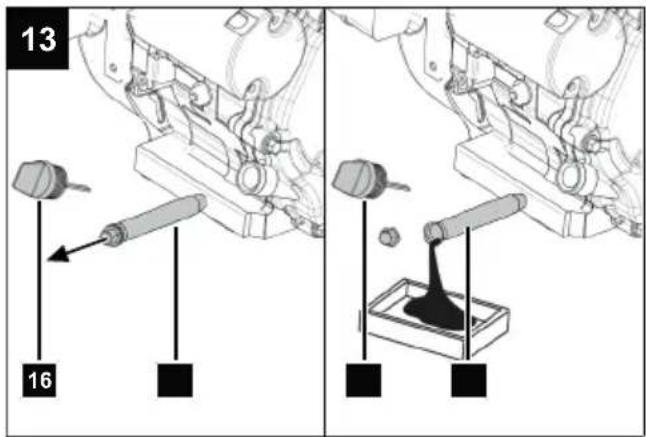 13

16