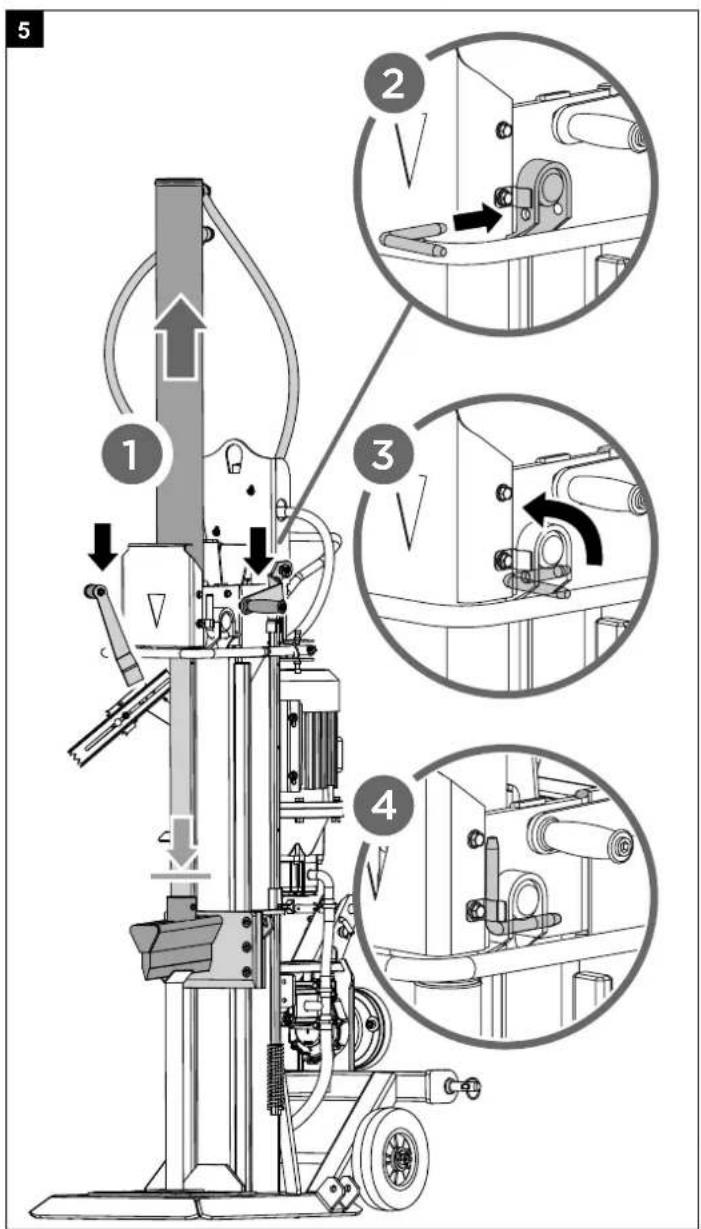 5

2

1

3

4