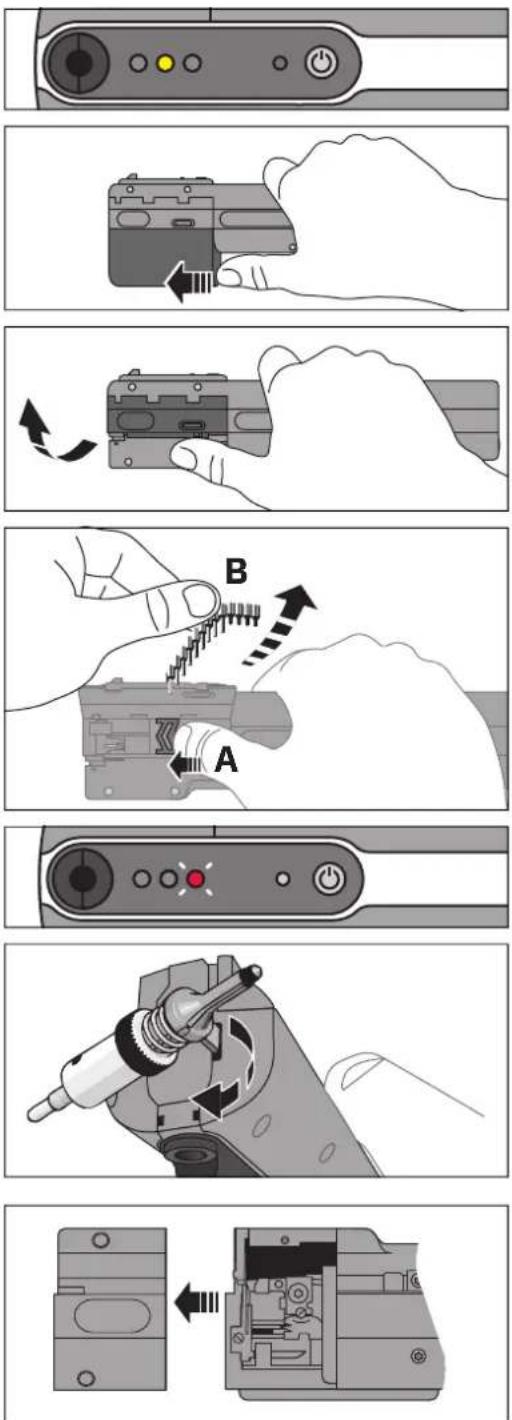 B

A