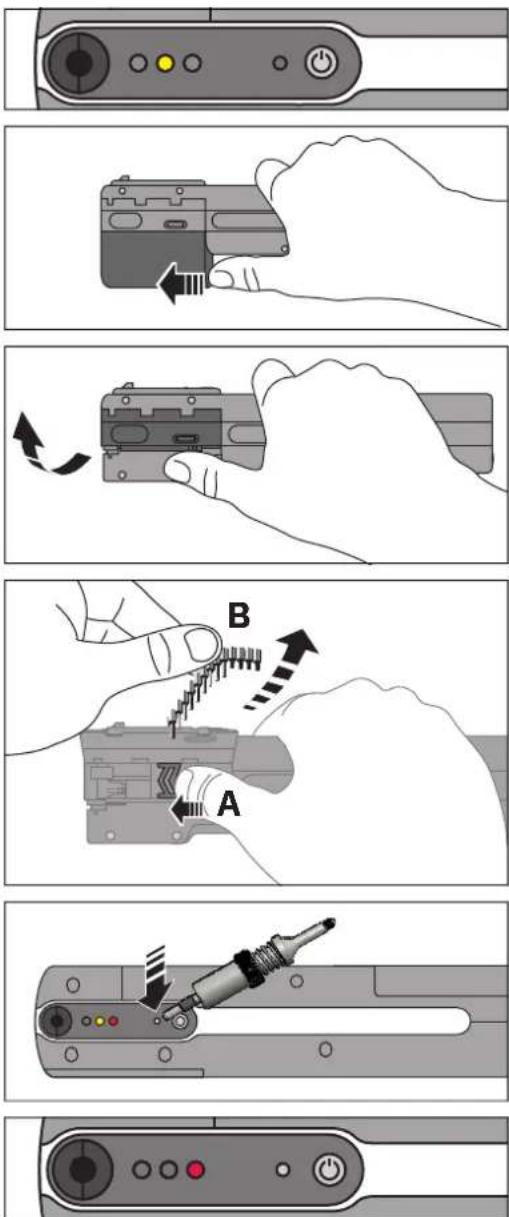 B

A