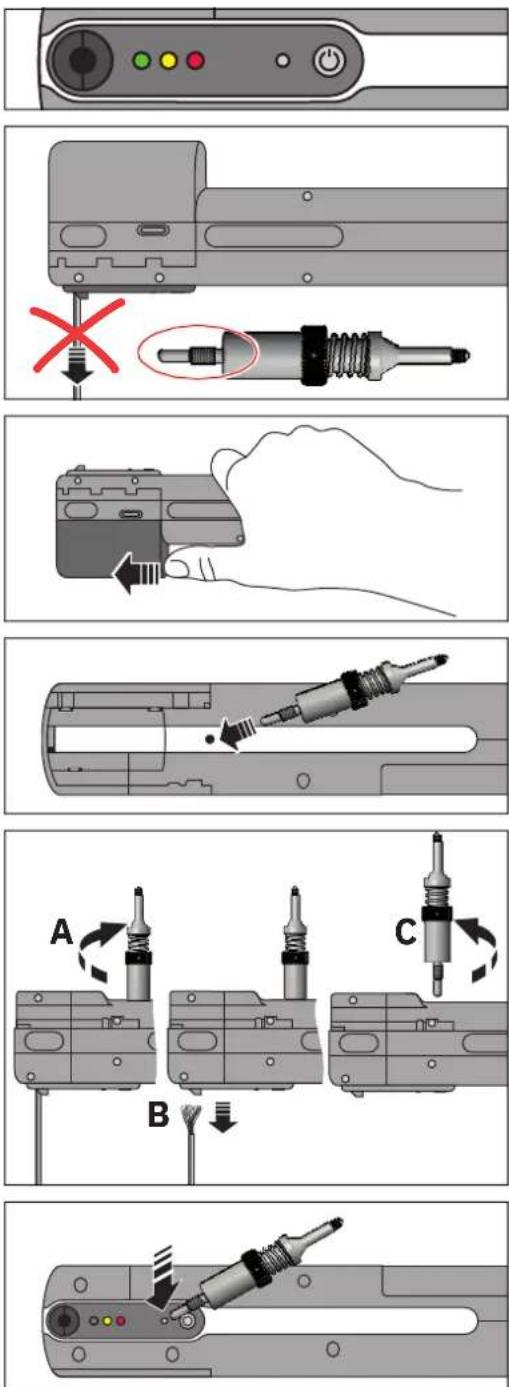 A
B
C