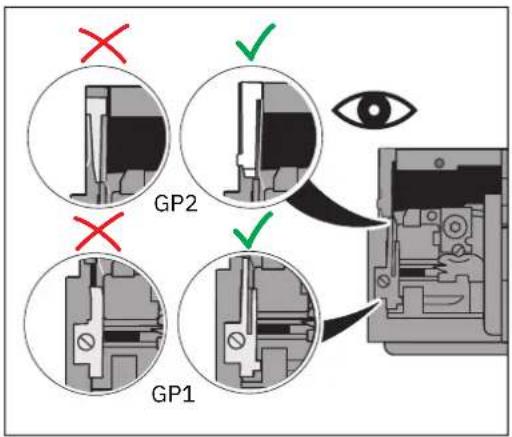 GP2

GP1