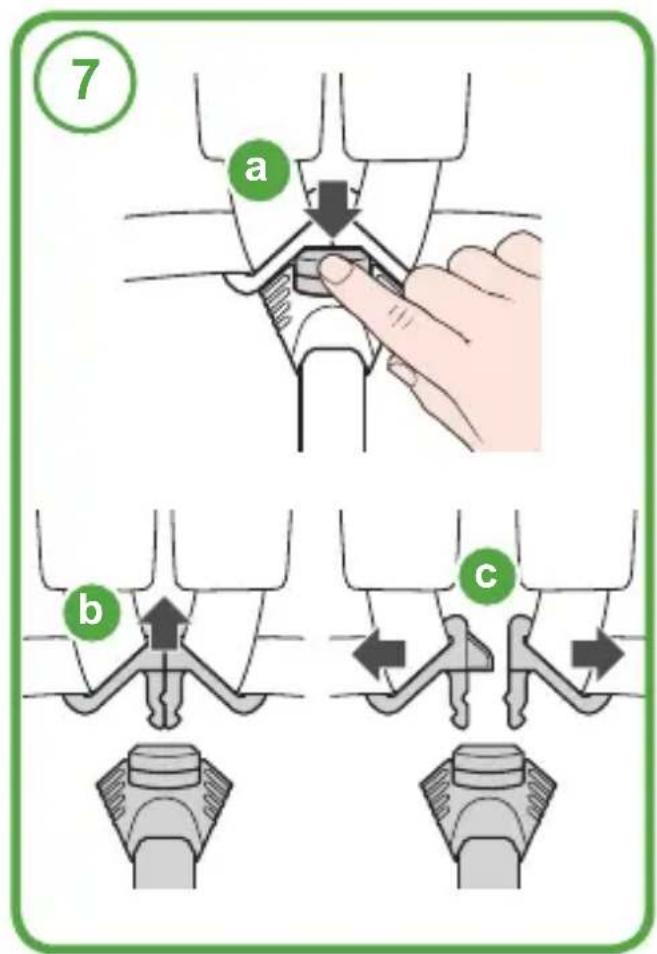 7
a
b
c