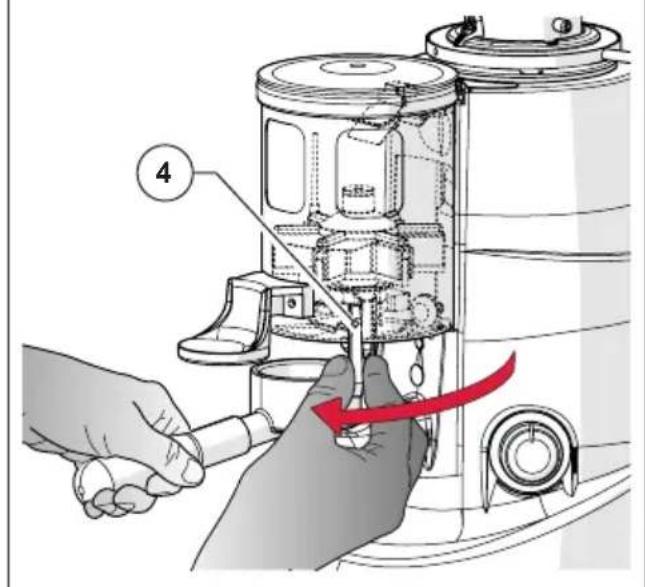 4