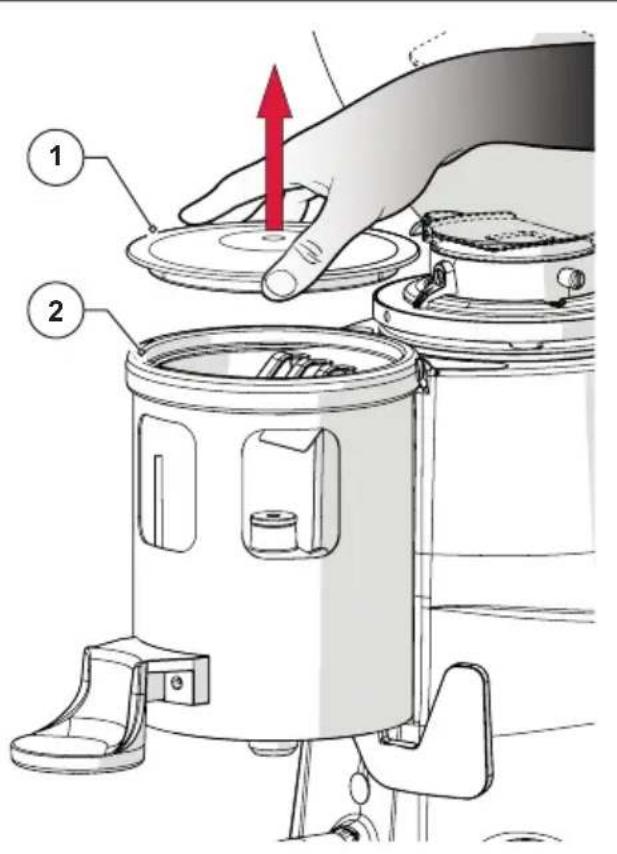 1

2