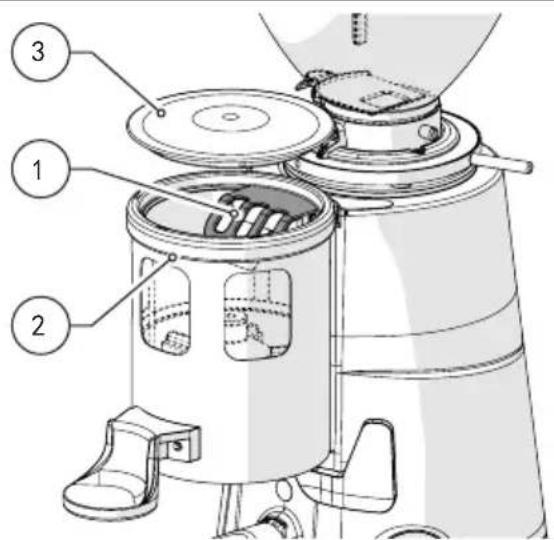 3

1

2