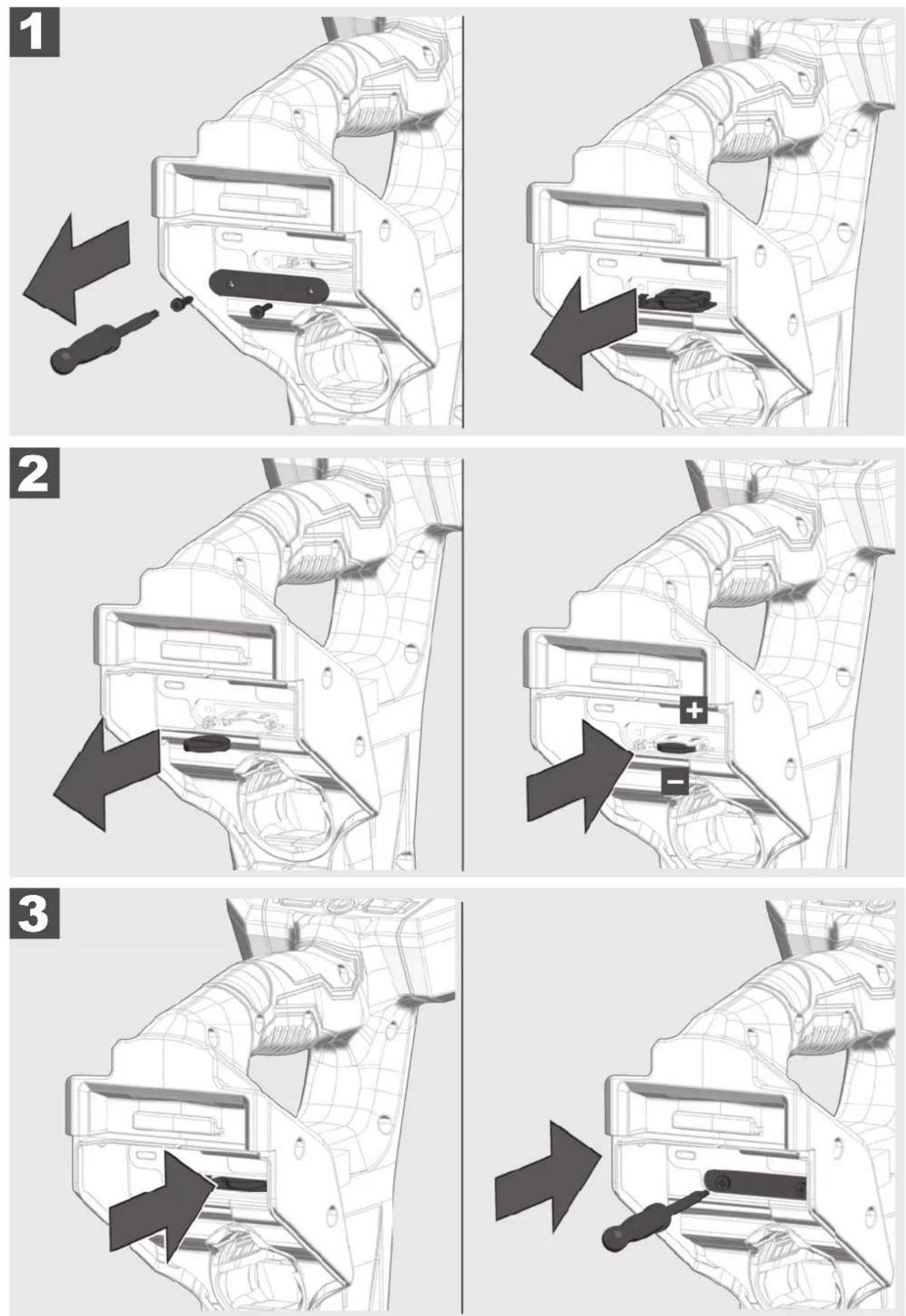 1

2

+

−

3