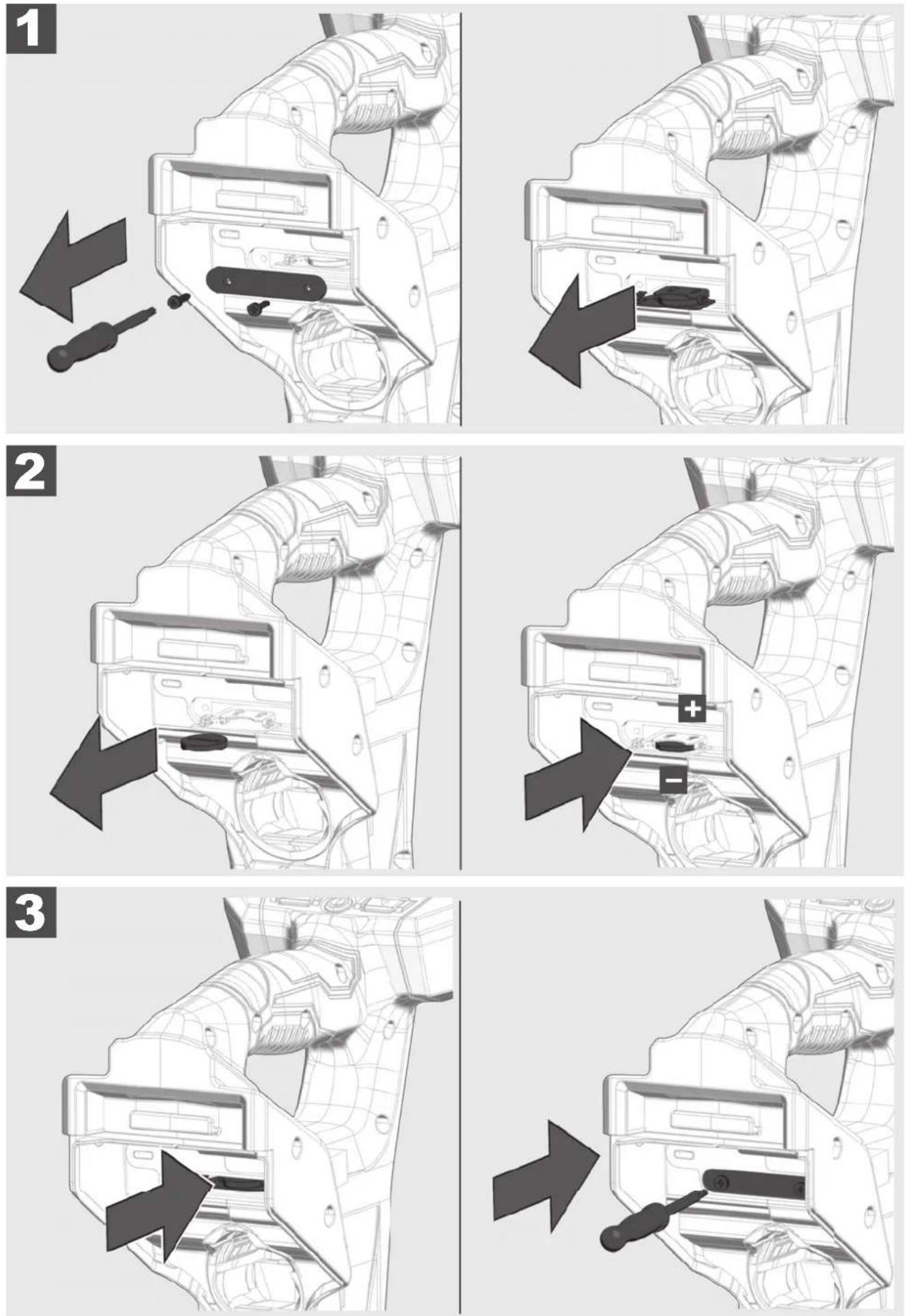 1

2

+

−

3