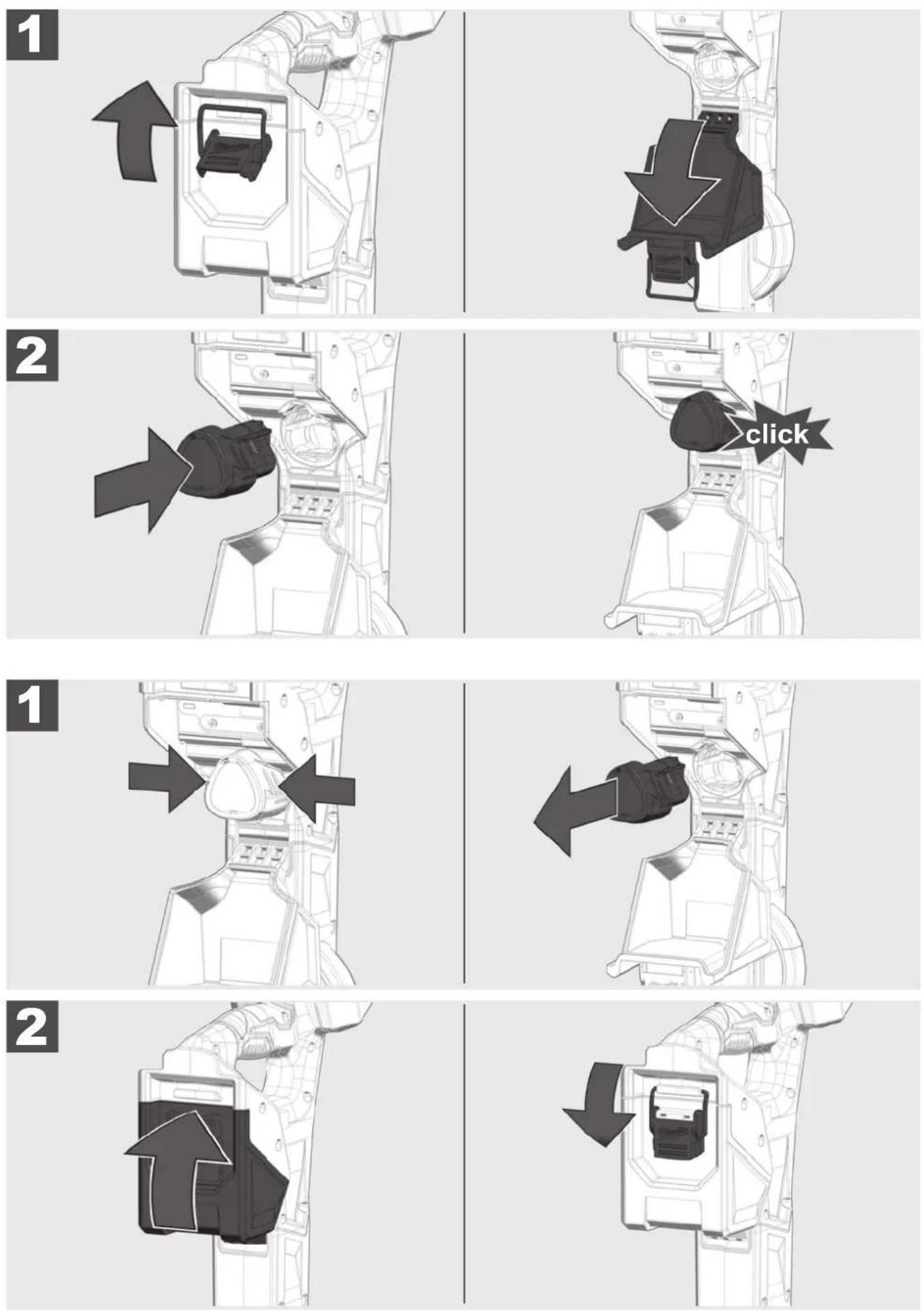 1

2

click

1

2