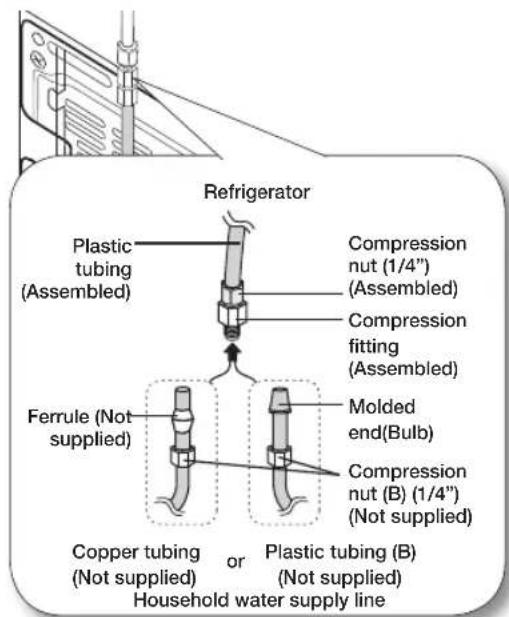 Refrigerator

Plastic tubing (Assembled)

Compression nut (1/4") (Assembled)

Compression fitting (Assembled)

Ferrule (Not supplied)

Molded end(Bulb)

Compression nut (B) (1/4") (Not supplied)

Copper tubing (Not supplied)

or

Plastic tubing (B) (Not supplied)

Household water supply line