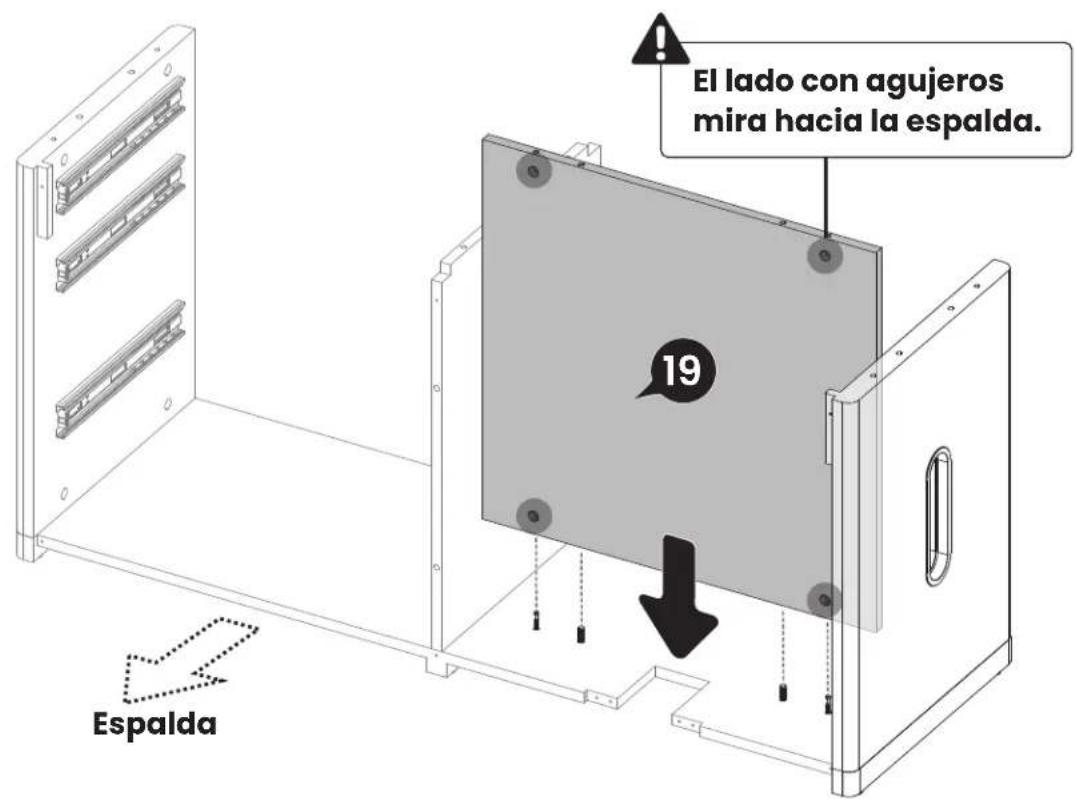 El lado con agujeros mira hacia la espalda.

19

Espalda